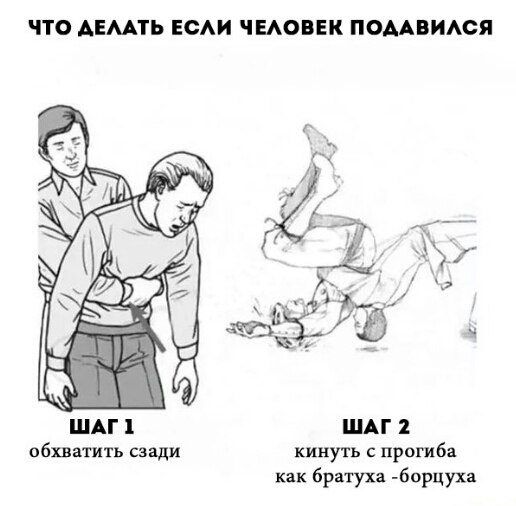 ЧТО ДЕЛАТЬ ЕСЛИ ЧЕЛОВЕК ПОДАВИЛСЯ

ШАГ 1
обхватить сзади

ШАГ 2
кинуть с прогиба
как братуха -борцуха