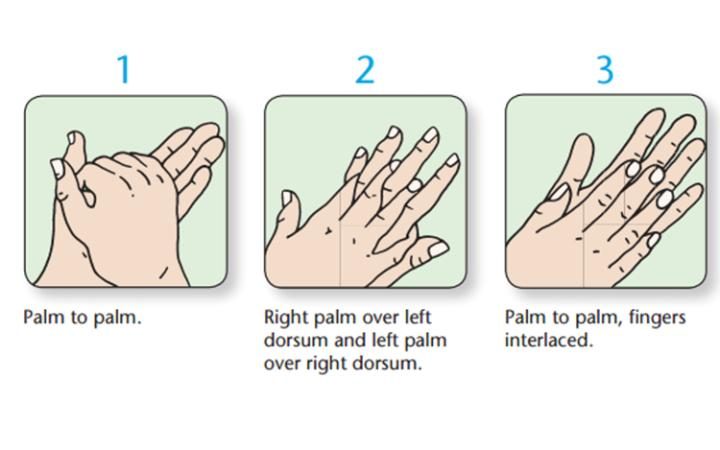 1

Palm to palm.

2

Right palm over left dorsum and left palm over right dorsum.

3

Palm to palm, fingers interlaced.