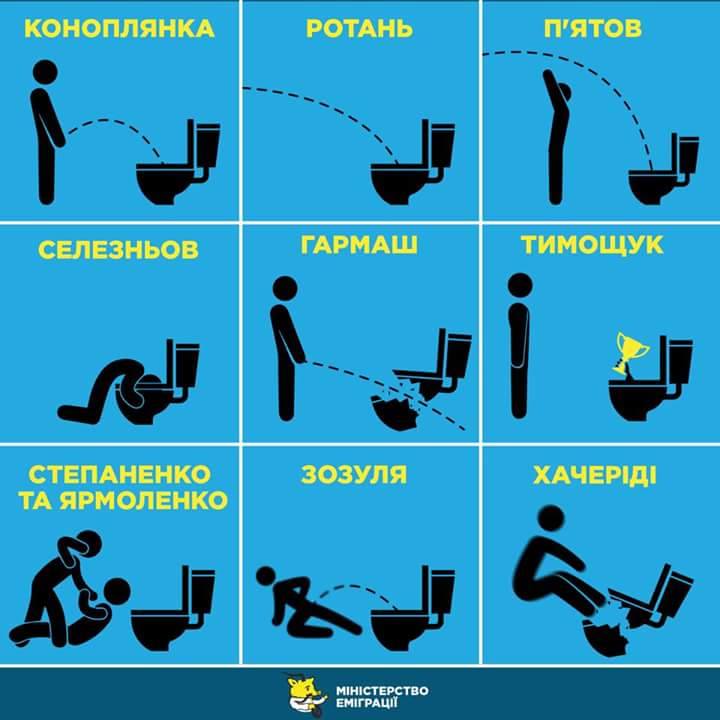 КОНОПЛЯНКА

РОТАНЬ

П'ЯТОВ

СЕЛЕЗНЬОВ

ГАРМАШ

ТИМОЩУК

СТЕПАНЕНКО ТА ЯРМОЛЕНКО

ЗОЗУЛЯ

ХАЧЕРІДІ

МІНІСТЕРСТВО ЕМІГРАЦІЇ