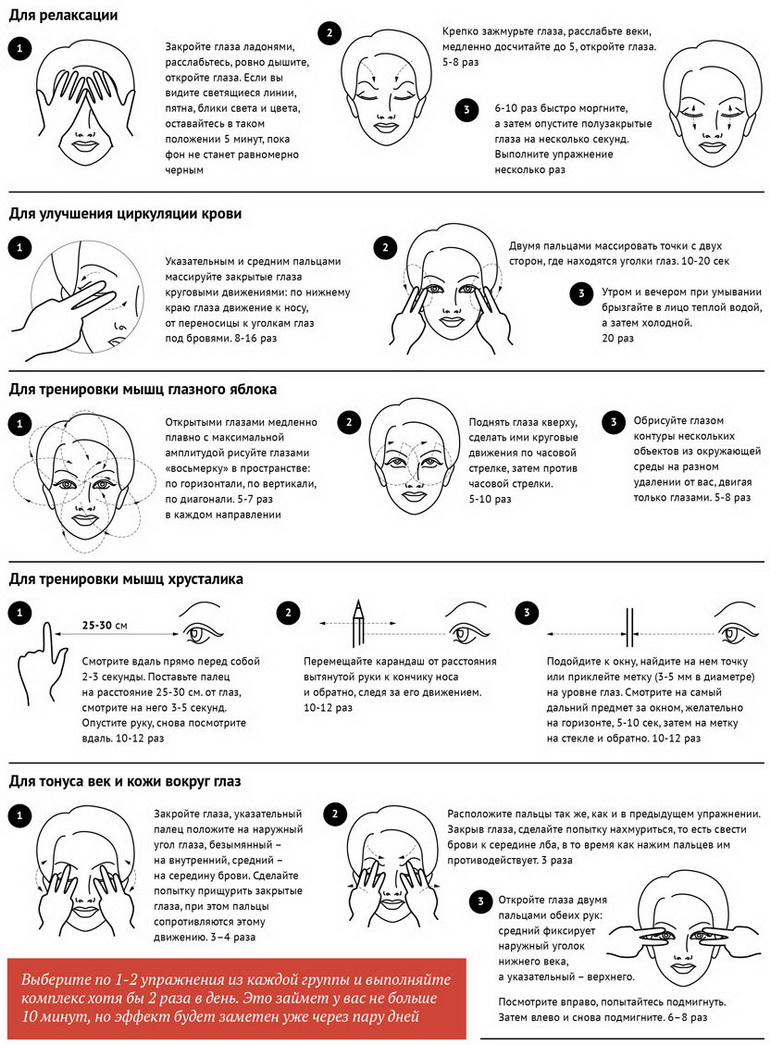 Для релаксации

1

Закройте глаза ладонями, расслабьтесь, ровно дышите, откройте глаза. Если вы видите светящиеся линии, пятна, блики света и цвета, оставайтесь в таком положении 5 минут, пока фон не станет равномерно черным

2

Крепко зажмурьте глаза, расслабьте веки, медленно досчитайте до 5, откройте глаза. 5-8 раз

3

6-10 раз быстро моргните, а затем опустите полузакрытые глаза на несколько секунд. Выполните упражнение несколько раз

Для улучшения циркуляции крови

1

Указательным и средним пальцами массируйте закрытые глаза круговыми движениями: по нижнему краю глаза движение к носу, от переносицы к уголкам глаз под бровями. 8-16 раз

2

Двумя пальцами массировать точки с двух сторон, где находятся уголки глаз. 10-20 сек

3

Утром и вечером при умывании брызгайте в лицо теплой водой, а затем холодной. 20 раз

Для тренировки мышц глазного яблока

1

Открытыми глазами медленно плавно с максимальной амплитудой рисуйте глазами «восьмерку» в пространстве: по горизонтали, по вертикали, по диагонали. 5-7 раз в каждом направлении

2

Поднять глаза кверху, сделать ими круговые движения по часовой стрелке, затем против часовой стрелки. 5-10 раз

3

Обрисуйте глазом контуры нескольких объектов из окружающей среды на разном удалении от вас, двигая только глазами. 5-8 раз

Для тренировки мышц хрусталика

1

25-30 см

Смотрите вдаль прямо перед собой 2-3 секунды. Поставьте палец на расстояние 25-30 см. от глаз, смотрите на него 3-5 секунд. Опустите руку, снова посмотрите вдаль. 10-12 раз

2

Перемещайте карандаш от расстояния вытянутой руки к кончику носа и обратно, следя за его движением. 10-12 раз

3

Подойдите к окну, найдите на нем точку или приклейте метку (3-5 мм в диаметре) на уровне глаз. Смотрите на самый дальний предмет за окном, желательно на горизонте, 5-10 сек, затем на метку на стекле и обратно. 10-12 раз

Для тонуса век и кожи вокруг глаз

1

Закройте глаза, указательный палец положите на наружный угол глаза, безымянный – на внутренний, средний – на середину брови. Сделайте попытку прищурить закрытые глаза, при этом пальцы сопротивляются этому движению. 3–4 раза

2

Расположите пальцы так же, как и в предыдущем упражнении. Закрыв глаза, сделайте попытку нахмуриться, то есть свести брови к середине лба, в то время как нажим пальцев им противодействует. 3 раза

3

Откройте глаза двумя пальцами обеих рук: средний фиксирует наружный уголок нижнего века, а указательный – верхнего.

Посмотрите вправо, попытайтесь подмигнуть. Затем влево и снова подмигните. 6–8 раз

Выберите по 1-2 упражнения из каждой группы и выполняйте комплекс хотя бы 2 раза в день. Это займет у вас не больше 10 минут, но эффект будет заметен уже через пару дней