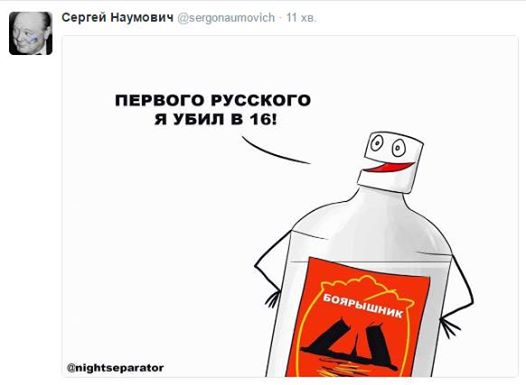 Сергей Наумович @sergonaumovich · 11 хв.

ПЕРВОГО РУССКОГО Я УБИЛ В 16!

БОЯРЫШНИК

@nightseparator