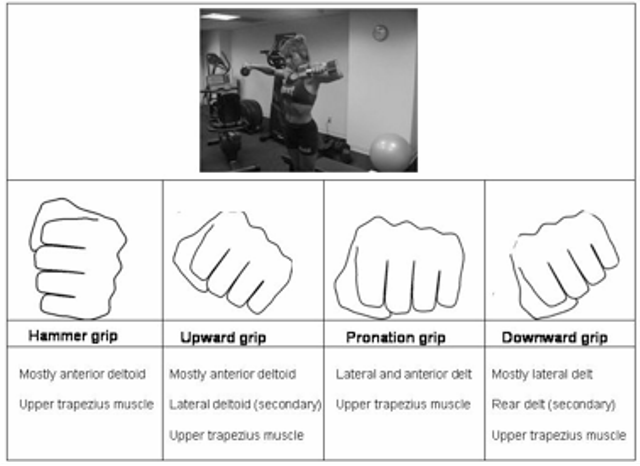 | Hammer grip | Upward grip | Pronation grip | Downward grip |
|---|---|---|---|
| Mostly anterior deltoid<br>Upper trapezius muscle | Mostly anterior deltoid<br>Lateral deltoid (secondary)<br>Upper trapezius muscle | Lateral and anterior delt<br>Upper trapezius muscle | Mostly lateral delt<br>Rear delt (secondary)<br>Upper trapezius muscle |